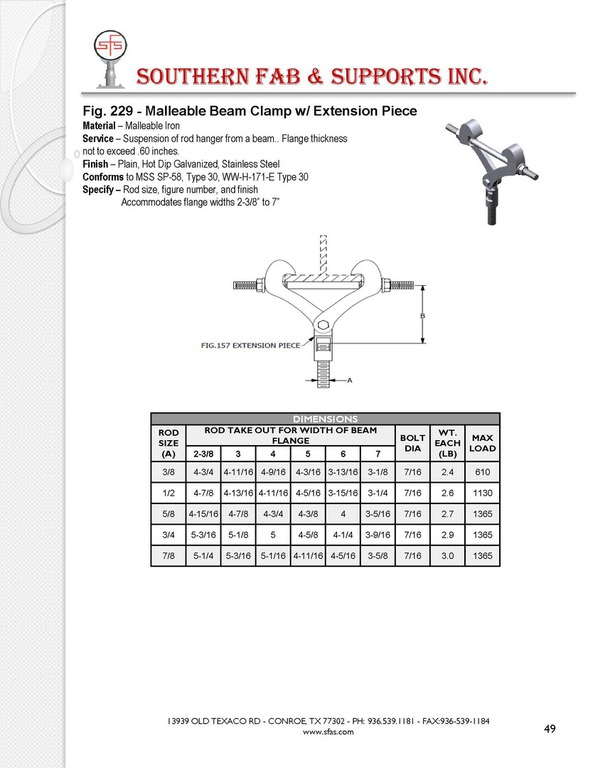 SFS

SOUTHERN FAB & SUPPORTS INC.

Fig. 229 - Malleable Beam Clamp w/ Extension Piece

Material – Malleable Iron
Service – Suspension of rod hanger from a beam.. Flange thickness not to exceed .60 inches.
Finish – Plain, Hot Dip Galvanized, Stainless Steel
Conforms to MSS SP-58, Type 30, WW-H-171-E Type 30
Specify – Rod size, figure number, and finish
Accommodates flange widths 2-3/8" to 7"

B

FIG.157 EXTENSION PIECE

A

DIMENSIONS

| ROD SIZE (A) | ROD TAKE OUT FOR WIDTH OF BEAM FLANGE 2-3/8 | 3 | 4 | 5 | 6 | 7 | BOLT DIA | WT. EACH (LB) | MAX LOAD |
|---|---|---|---|---|---|---|---|---|---|
| 3/8 | 4-3/4 | 4-11/16 | 4-9/16 | 4-3/16 | 3-13/16 | 3-1/8 | 7/16 | 2.4 | 610 |
| 1/2 | 4-7/8 | 4-13/16 | 4-11/16 | 4-5/16 | 3-15/16 | 3-1/4 | 7/16 | 2.6 | 1130 |
| 5/8 | 4-15/16 | 4-7/8 | 4-3/4 | 4-3/8 | 4 | 3-5/16 | 7/16 | 2.7 | 1365 |
| 3/4 | 5-3/16 | 5-1/8 | 5 | 4-5/8 | 4-1/4 | 3-9/16 | 7/16 | 2.9 | 1365 |
| 7/8 | 5-1/4 | 5-3/16 | 5-1/16 | 4-11/16 | 4-5/16 | 3-5/8 | 7/16 | 3.0 | 1365 |

13939 OLD TEXACO RD - CONROE, TX 77302 - PH: 936.539.1181 - FAX:936-539-1184
www.sfas.com

49