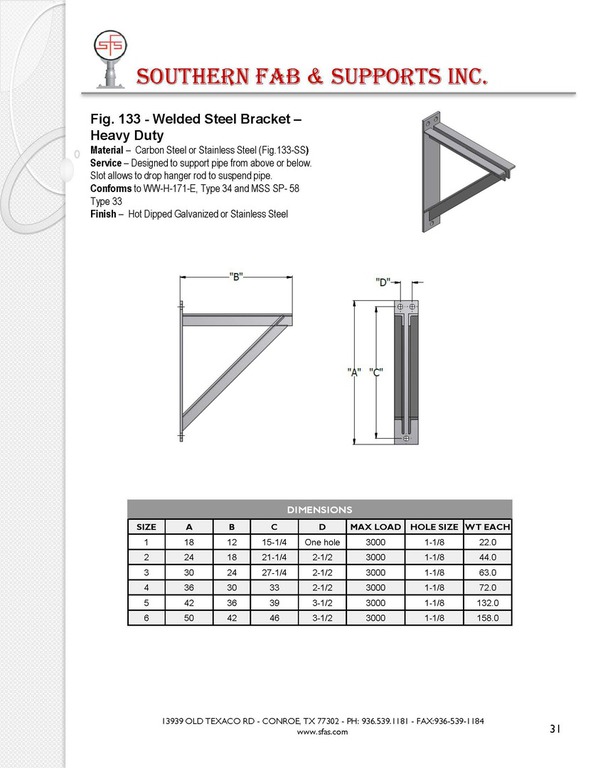 SFS

SOUTHERN FAB & SUPPORTS INC.

Fig. 133 - Welded Steel Bracket – Heavy Duty

Material – Carbon Steel or Stainless Steel (Fig.133-SS)
Service – Designed to support pipe from above or below. Slot allows to drop hanger rod to suspend pipe.
Conforms to WW-H-171-E, Type 34 and MSS SP- 58 Type 33
Finish – Hot Dipped Galvanized or Stainless Steel

"B"

"D"

"A" "C"

DIMENSIONS

| SIZE | A | B | C | D | MAX LOAD | HOLE SIZE | WT EACH |
|---|---|---|---|---|---|---|---|
| 1 | 18 | 12 | 15-1/4 | One hole | 3000 | 1-1/8 | 22.0 |
| 2 | 24 | 18 | 21-1/4 | 2-1/2 | 3000 | 1-1/8 | 44.0 |
| 3 | 30 | 24 | 27-1/4 | 2-1/2 | 3000 | 1-1/8 | 63.0 |
| 4 | 36 | 30 | 33 | 2-1/2 | 3000 | 1-1/8 | 72.0 |
| 5 | 42 | 36 | 39 | 3-1/2 | 3000 | 1-1/8 | 132.0 |
| 6 | 50 | 42 | 46 | 3-1/2 | 3000 | 1-1/8 | 158.0 |

13939 OLD TEXACO RD - CONROE, TX 77302 - PH: 936.539.1181 - FAX:936-539-1184
www.sfas.com

31